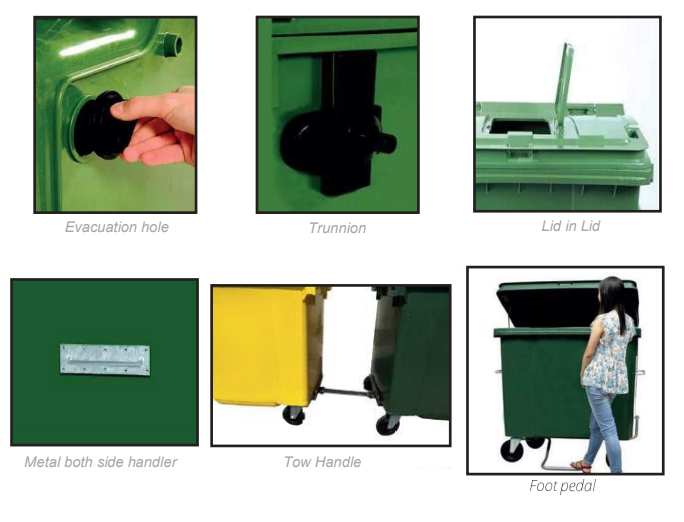 Evacuation hole

Trunnion

Lid in Lid

Metal both side handler

Tow Handle

Foot pedal